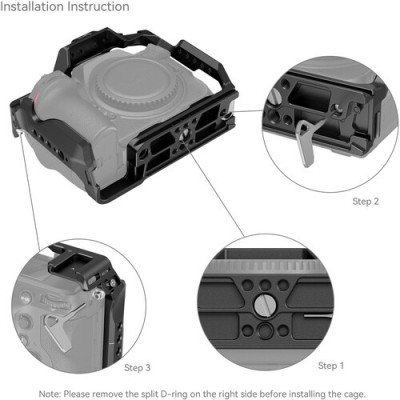 Installation Instruction

Step 2

Step 3

Step 1

Note: Please remove the split D-ring on the right side before installing the cage.